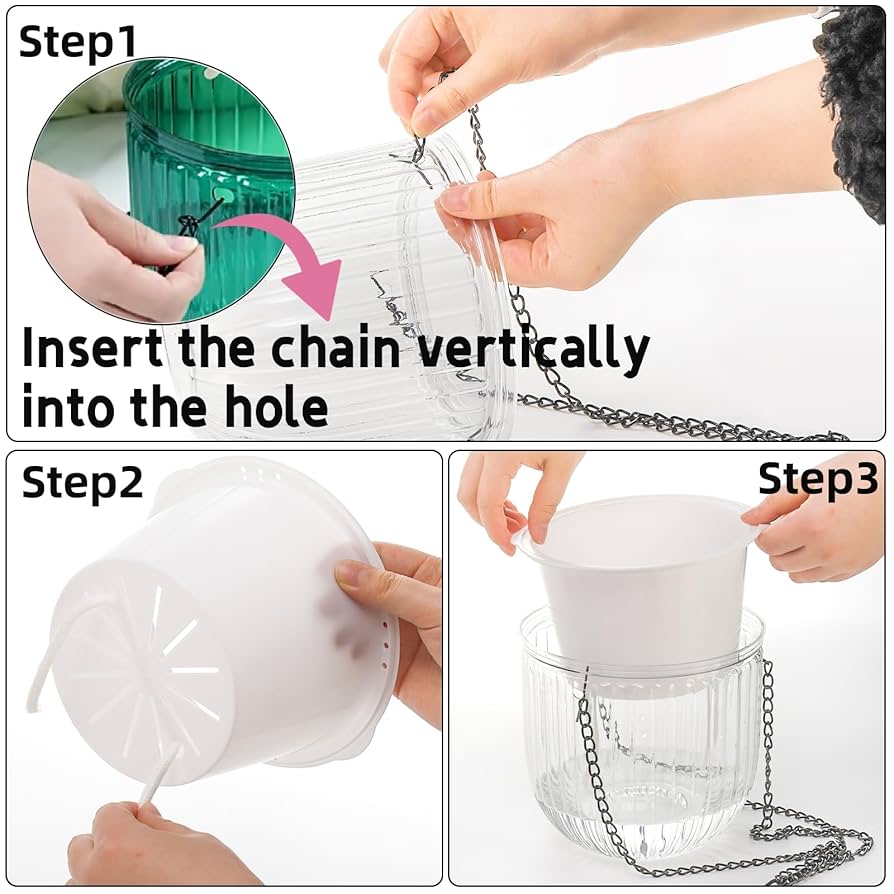 Step1

Insert the chain vertically into the hole

Step2

Step3